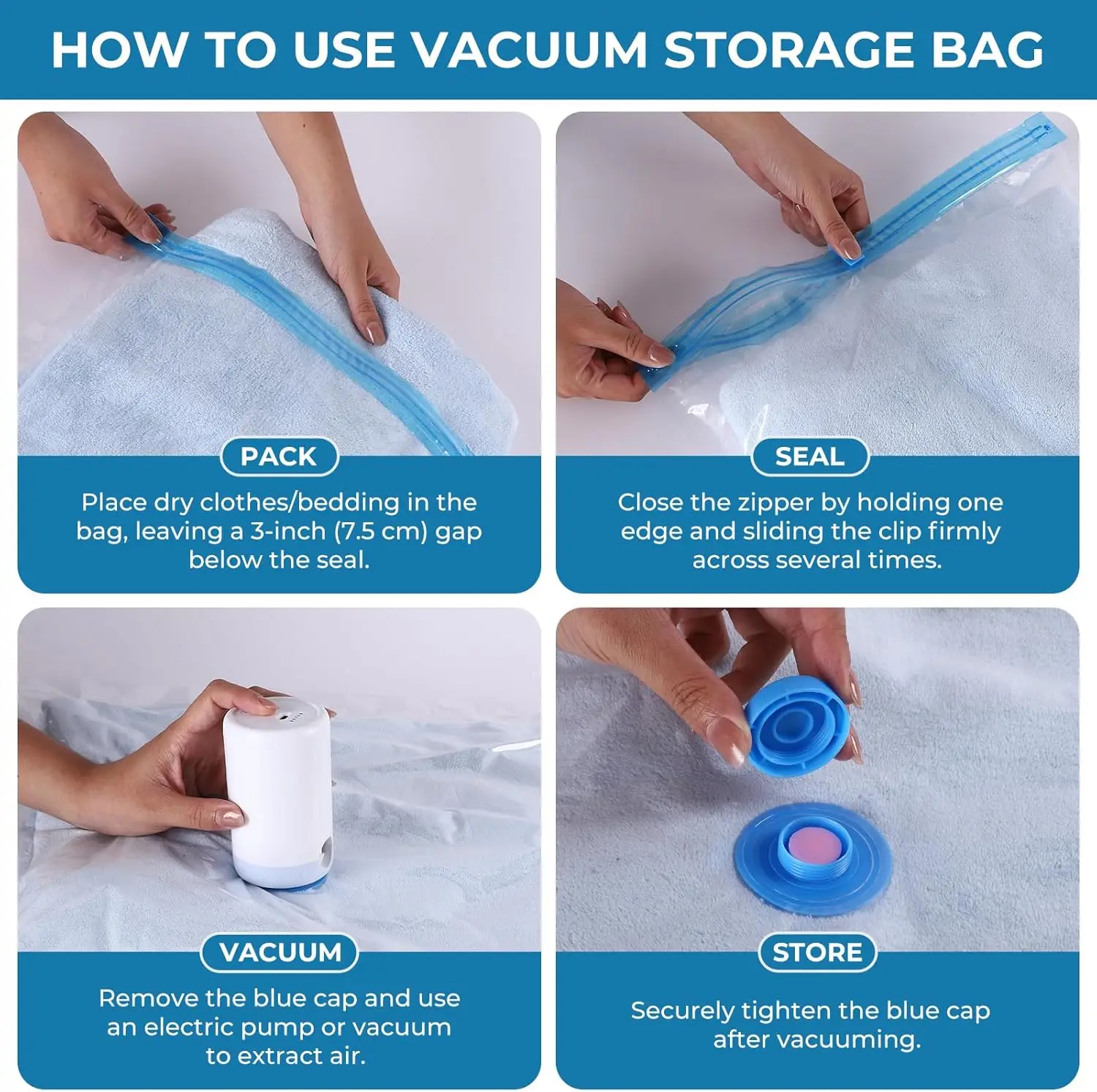 HOW TO USE VACUUM STORAGE BAG

PACK

Place dry clothes/bedding in the bag, leaving a 3-inch (7.5 cm) gap below the seal.

SEAL

Close the zipper by holding one edge and sliding the clip firmly across several times.

VACUUM

Remove the blue cap and use an electric pump or vacuum to extract air.

STORE

Securely tighten the blue cap after vacuuming.